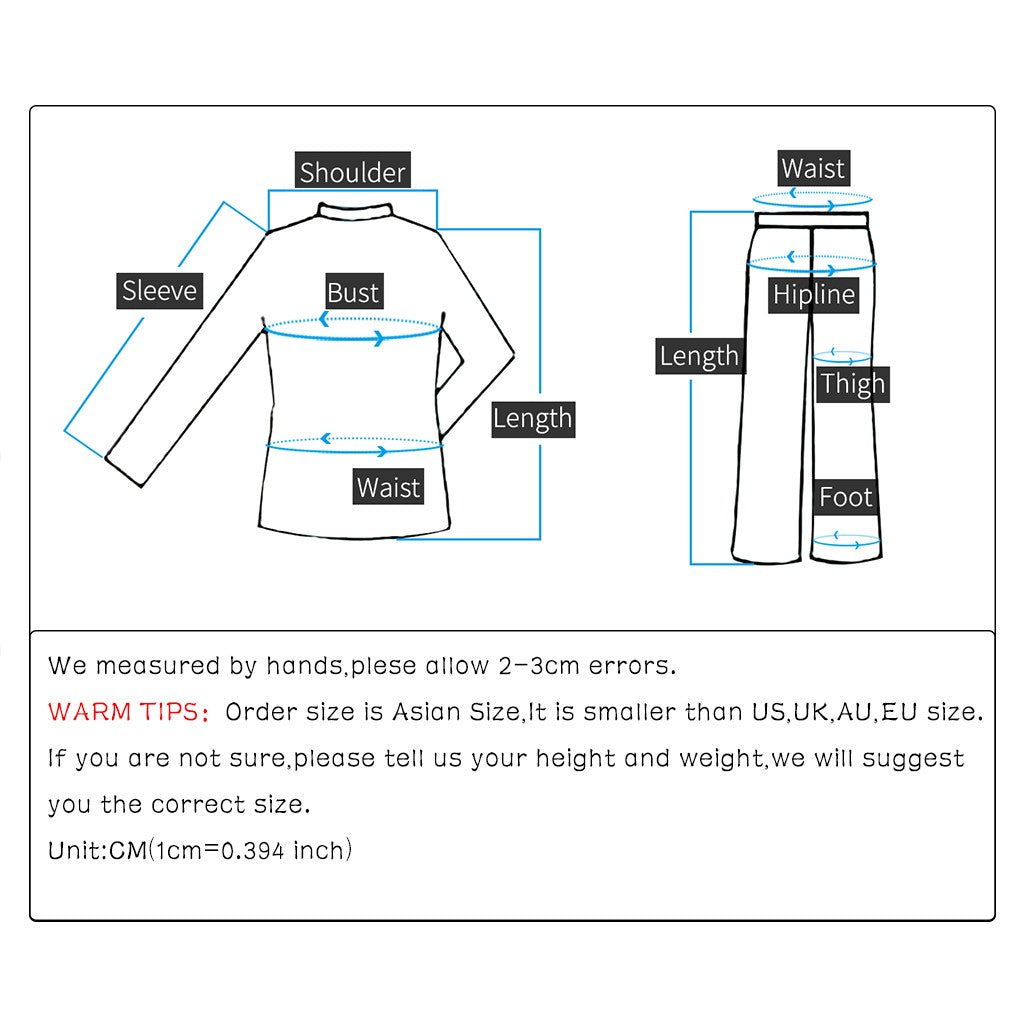 Shoulder
Sleeve
Bust
Length
Waist

Waist
Hipline
Length
Thigh
Foot

We measured by hands,plese allow 2-3cm errors.
WARM TIPS: Order size is Asian Size,It is smaller than US,UK,AU,EU size.
If you are not sure,please tell us your height and weight,we will suggest you the correct size.
Unit:CM(1cm=0.394 inch)