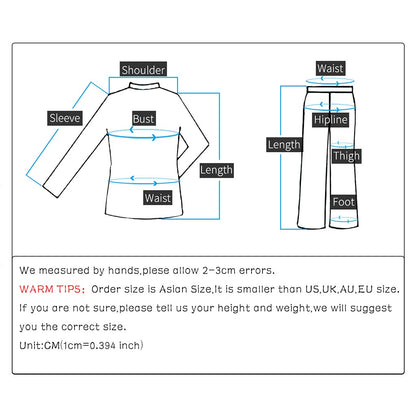 Shoulder
Sleeve
Bust
Length
Waist

Waist
Hipline
Length
Thigh
Foot

We measured by hands,plese allow 2-3cm errors.
WARM TIPS: Order size is Asian Size,It is smaller than US,UK,AU,EU size.
If you are not sure,please tell us your height and weight,we will suggest you the correct size.
Unit:CM(1cm=0.394 inch)