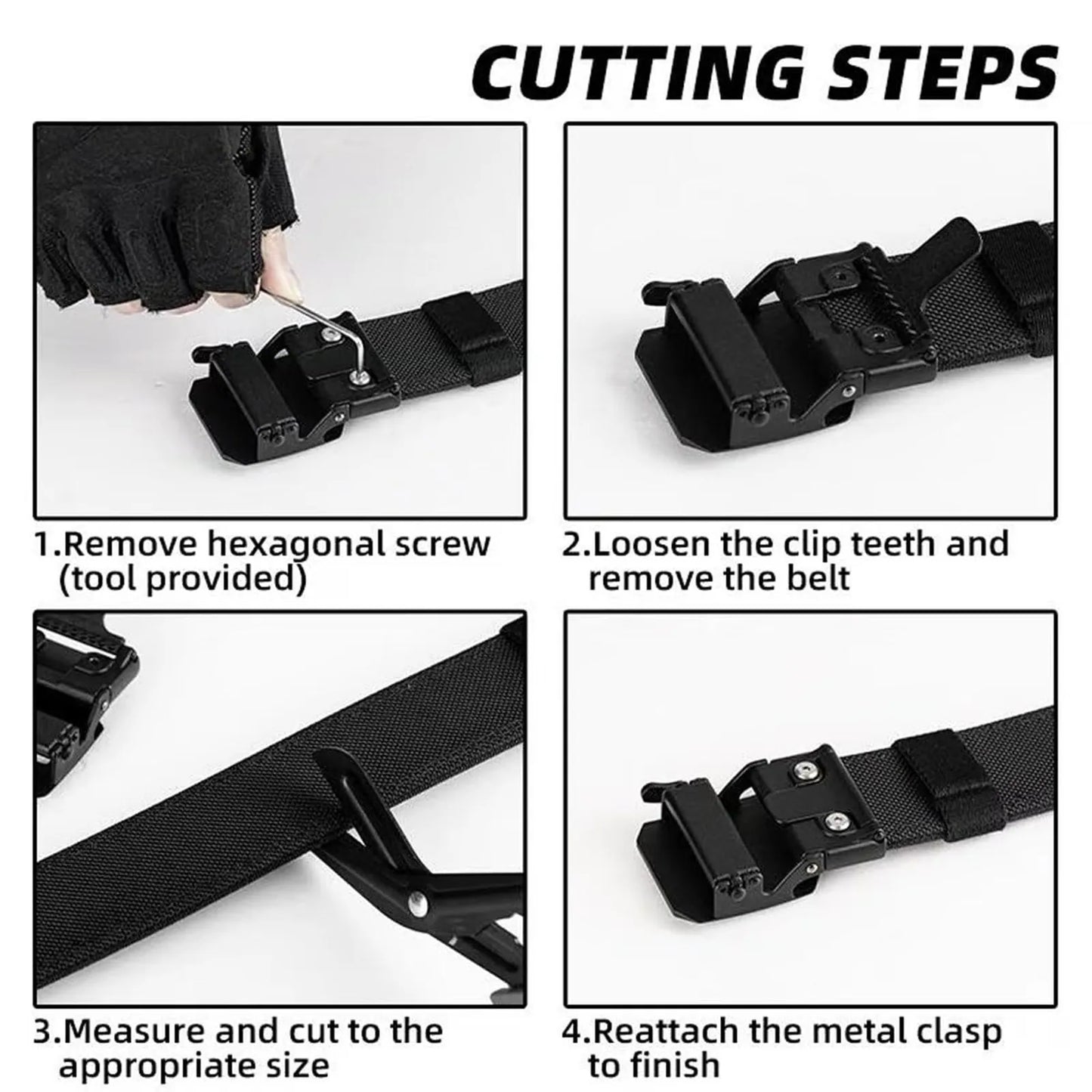 CUTTING STEPS

1.Remove hexagonal screw (tool provided)

2.Loosen the clip teeth and remove the belt

3.Measure and cut to the appropriate size

4.Reattach the metal clasp to finish