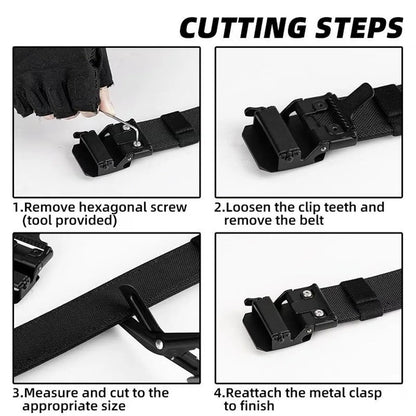 CUTTING STEPS

1.Remove hexagonal screw (tool provided)

2.Loosen the clip teeth and remove the belt

3.Measure and cut to the appropriate size

4.Reattach the metal clasp to finish